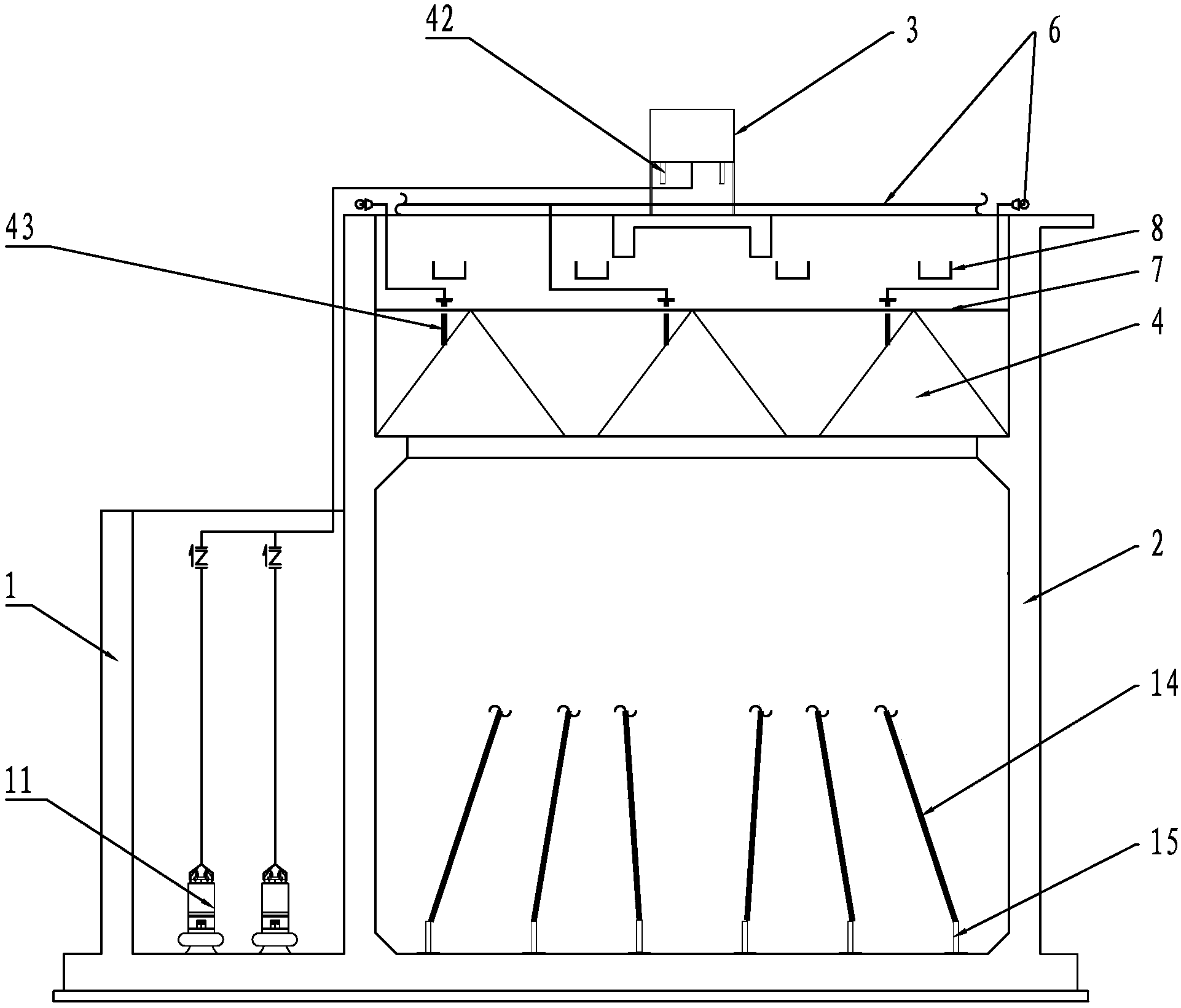 42
3
6
43
8
7
4
2
1
14
11
15